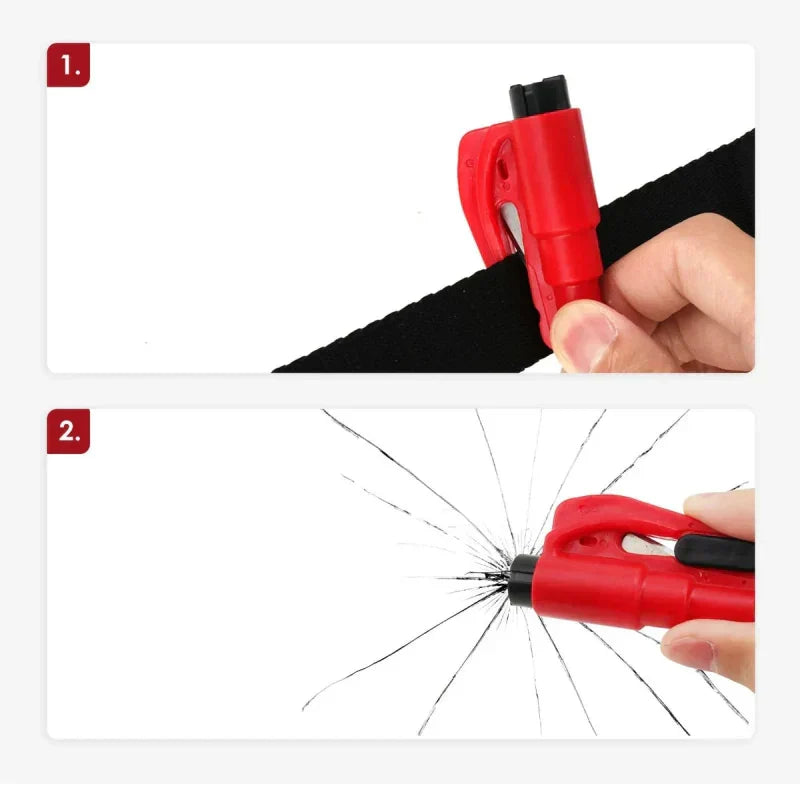 1.

2.